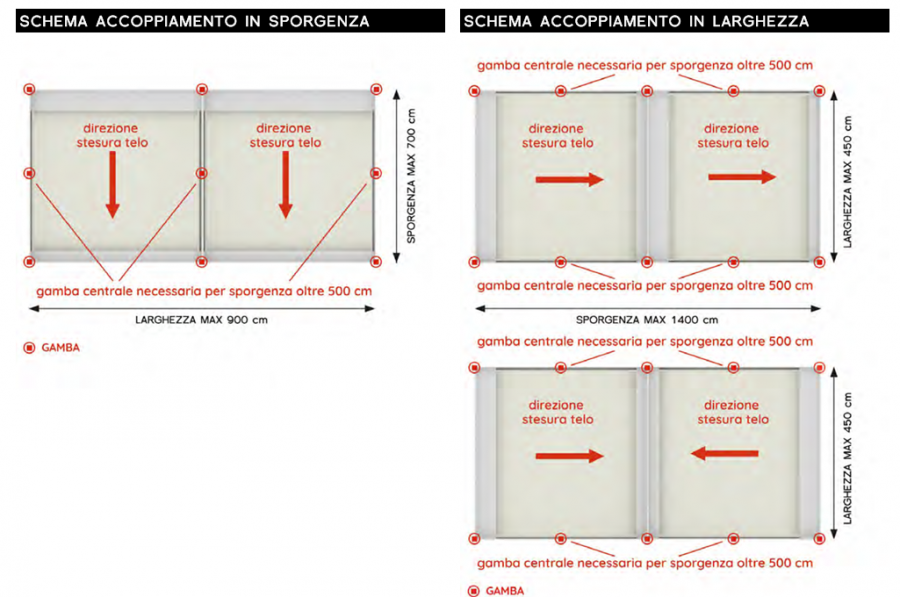 SCHEMA ACCOPPIAMENTO IN SPORGENZA

direzione stesura telo

direzione stesura telo

SPORGENZA MAX 700 cm

gamba centrale necessaria per sporgenza oltre 500 cm

LARGHEZZA MAX 900 cm

GAMBA

SCHEMA ACCOPPIAMENTO IN LARGHEZZA

gamba centrale necessaria per sporgenza oltre 500 cm

direzione stesura telo

direzione stesura telo

LARGHEZZA MAX 450 cm

gamba centrale necessaria per sporgenza oltre 500 cm

SPORGENZA MAX 1400 cm

gamba centrale necessaria per sporgenza oltre 500 cm

direzione stesura telo

direzione stesura telo

LARGHEZZA MAX 450 cm

gamba centrale necessaria per sporgenza oltre 500 cm

GAMBA