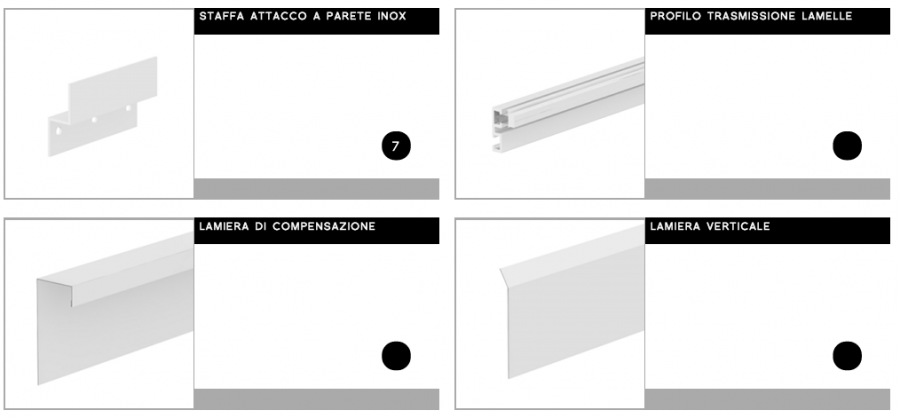 STAFFA ATTACCO A PARETE INOX

7

PROFILO TRASMISSIONE LAMELLE

LAMIERA DI COMPENSAZIONE

LAMIERA VERTICALE