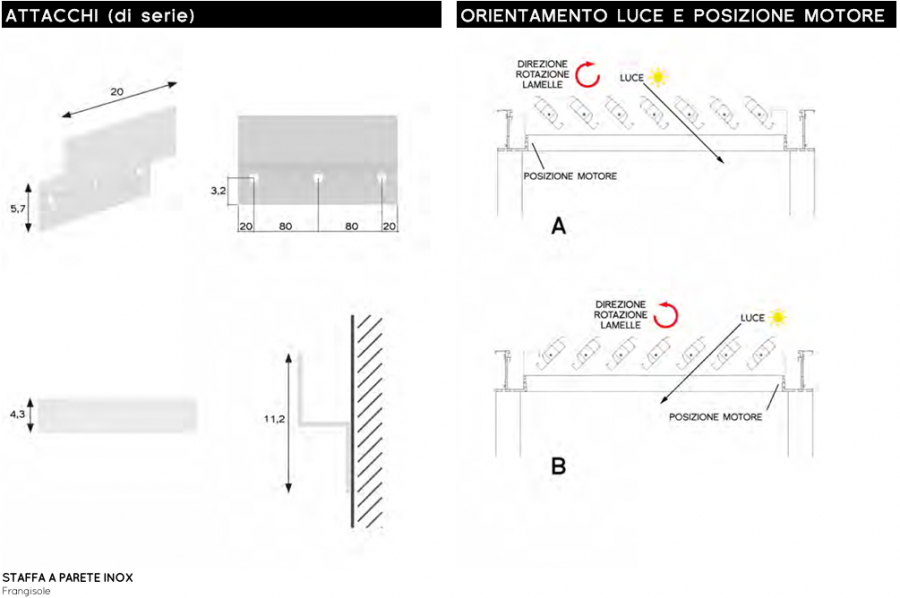 ATTACCHI (di serie)

20

5,7

3,2

20 80 80 20

4,3

11,2

STAFFA A PARETE INOX
Frangisole

ORIENTAMENTO LUCE E POSIZIONE MOTORE

DIREZIONE ROTAZIONE LAMELLE

LUCE

POSIZIONE MOTORE

A

DIREZIONE ROTAZIONE LAMELLE

LUCE

POSIZIONE MOTORE

B