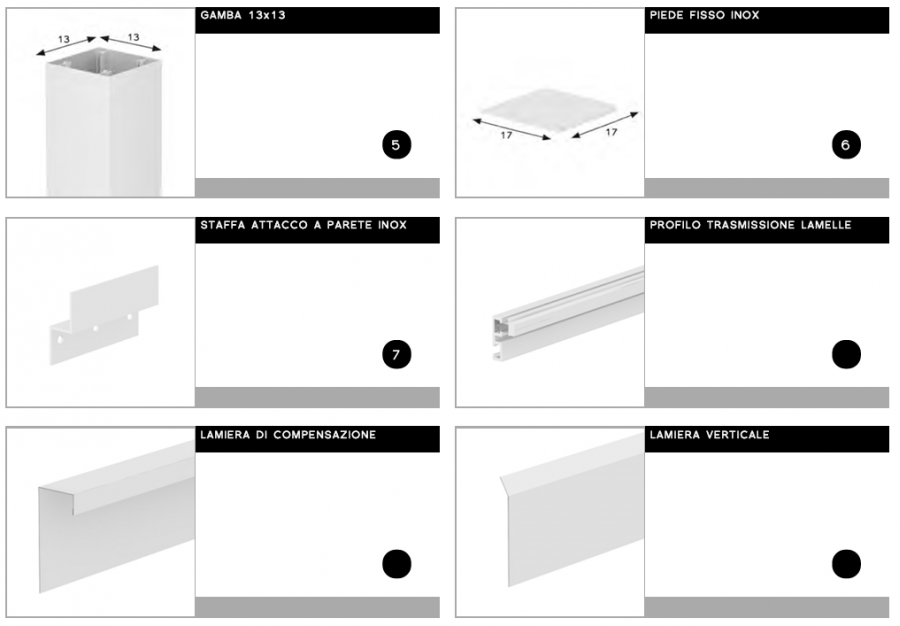 13 13

GAMBA 13x13

5

17 17

PIEDE FISSO INOX

6

STAFFA ATTACCO A PARETE INOX

7

PROFILO TRASMISSIONE LAMELLE

LAMIERA DI COMPENSAZIONE

LAMIERA VERTICALE