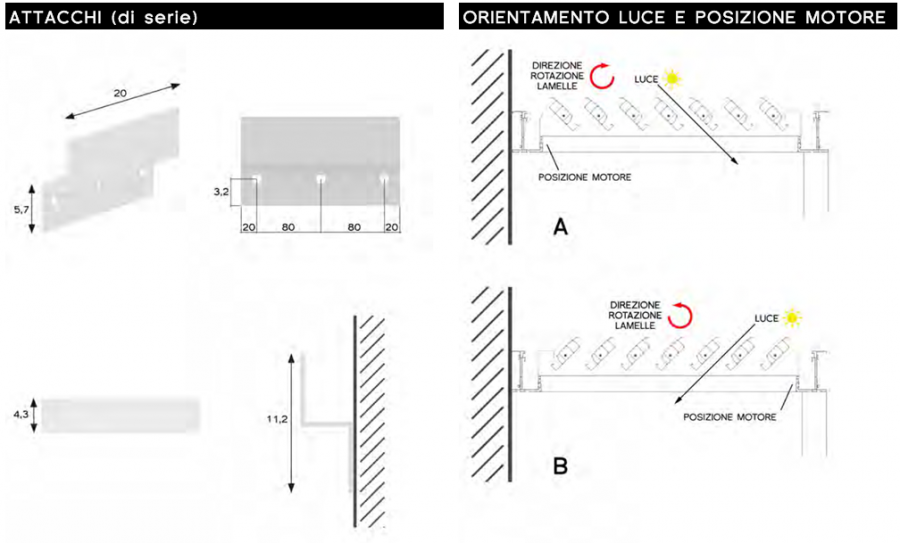 ATTACCHI (di serie)

20

5,7

3,2

20 80 80 20

4,3

11,2

ORIENTAMENTO LUCE E POSIZIONE MOTORE

DIREZIONE ROTAZIONE LAMELLE

LUCE

POSIZIONE MOTORE

A

DIREZIONE ROTAZIONE LAMELLE

LUCE

POSIZIONE MOTORE

B