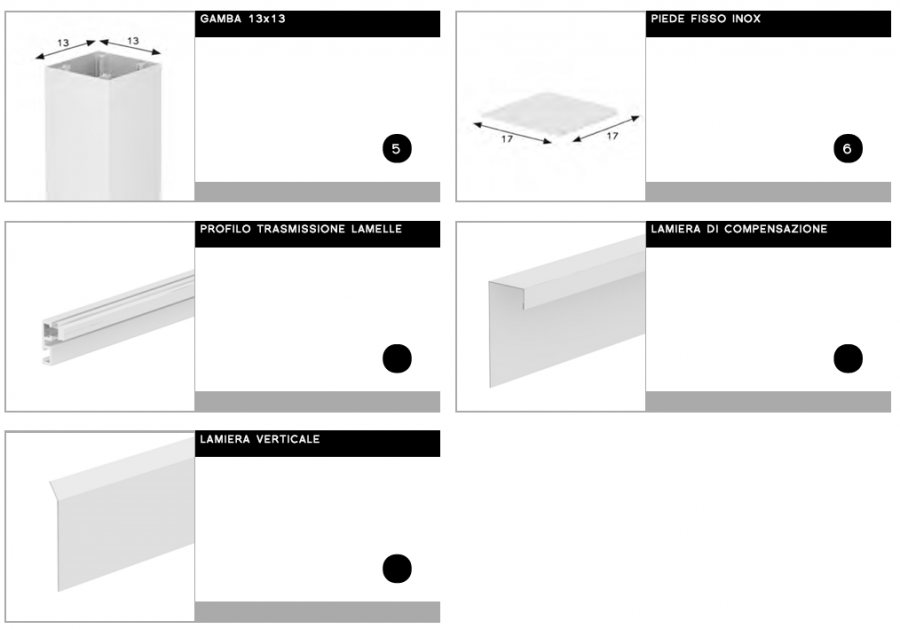 13 13

GAMBA 13x13

5

17 17

PIEDE FISSO INOX

6

PROFILO TRASMISSIONE LAMELLE

LAMIERA DI COMPENSAZIONE

LAMIERA VERTICALE