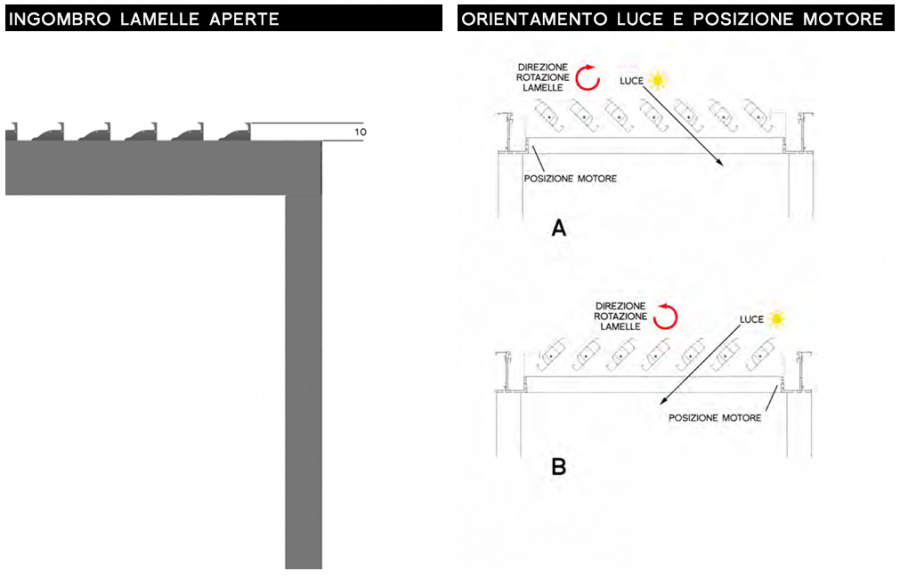 INGOMBRO LAMELLE APERTE

10

ORIENTAMENTO LUCE E POSIZIONE MOTORE

DIREZIONE ROTAZIONE LAMELLE

LUCE

POSIZIONE MOTORE

A

DIREZIONE ROTAZIONE LAMELLE

LUCE

POSIZIONE MOTORE

B